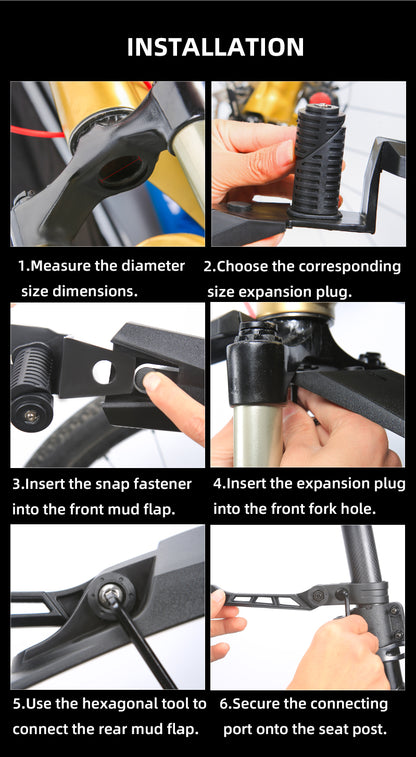 INSTALLATION

1.Measure the diameter size dimensions.

2.Choose the corresponding size expansion plug.

3.Insert the snap fastener into the front mud flap.

4.Insert the expansion plug into the front fork hole.

5.Use the hexagonal tool to connect the rear mud flap.

6.Secure the connecting port onto the seat post.