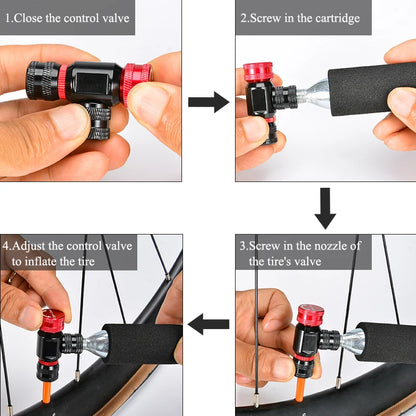 1.Close the control valve

2.Screw in the cartridge

3.Screw in the nozzle of the tire's valve

4.Adjust the control valve to inflate the tire