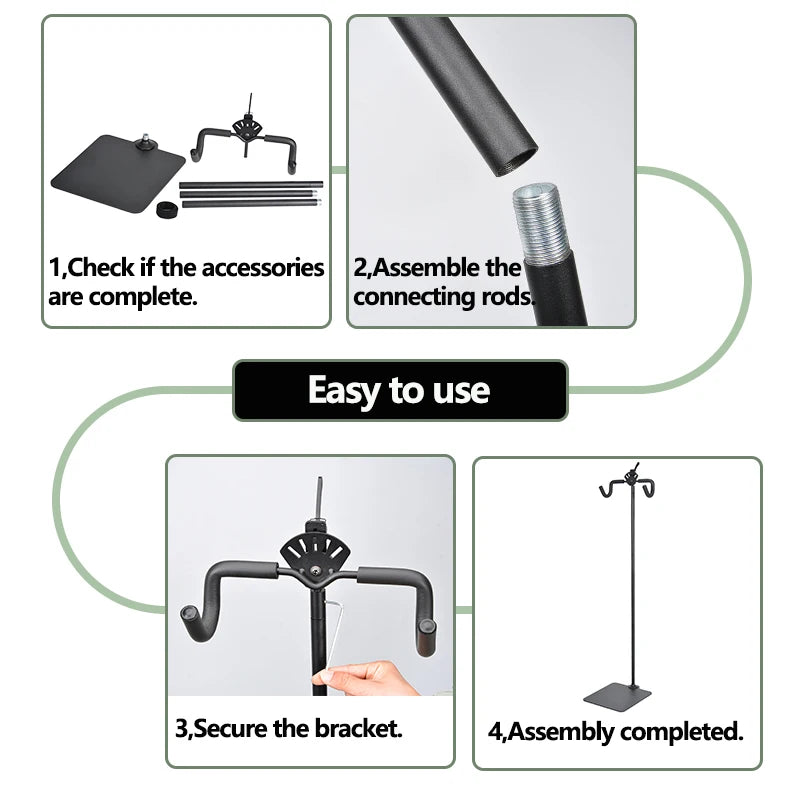 1,Check if the accessories are complete.

2,Assemble the connecting rods.

Easy to use

3,Secure the bracket.

4,Assembly completed.